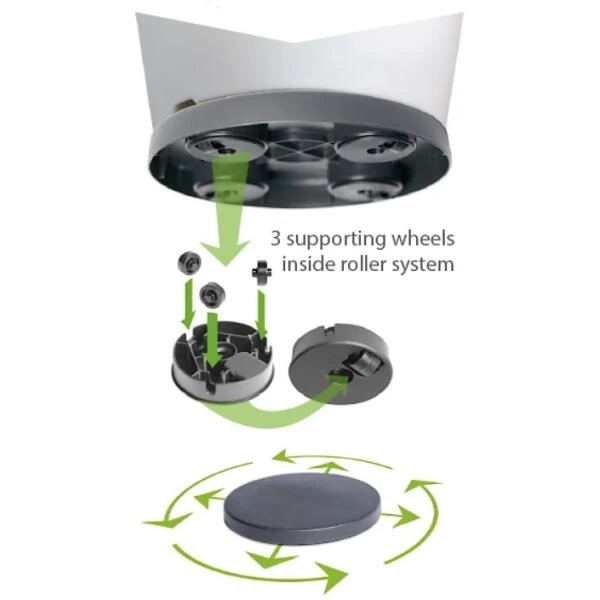 3 supporting wheels
inside roller system